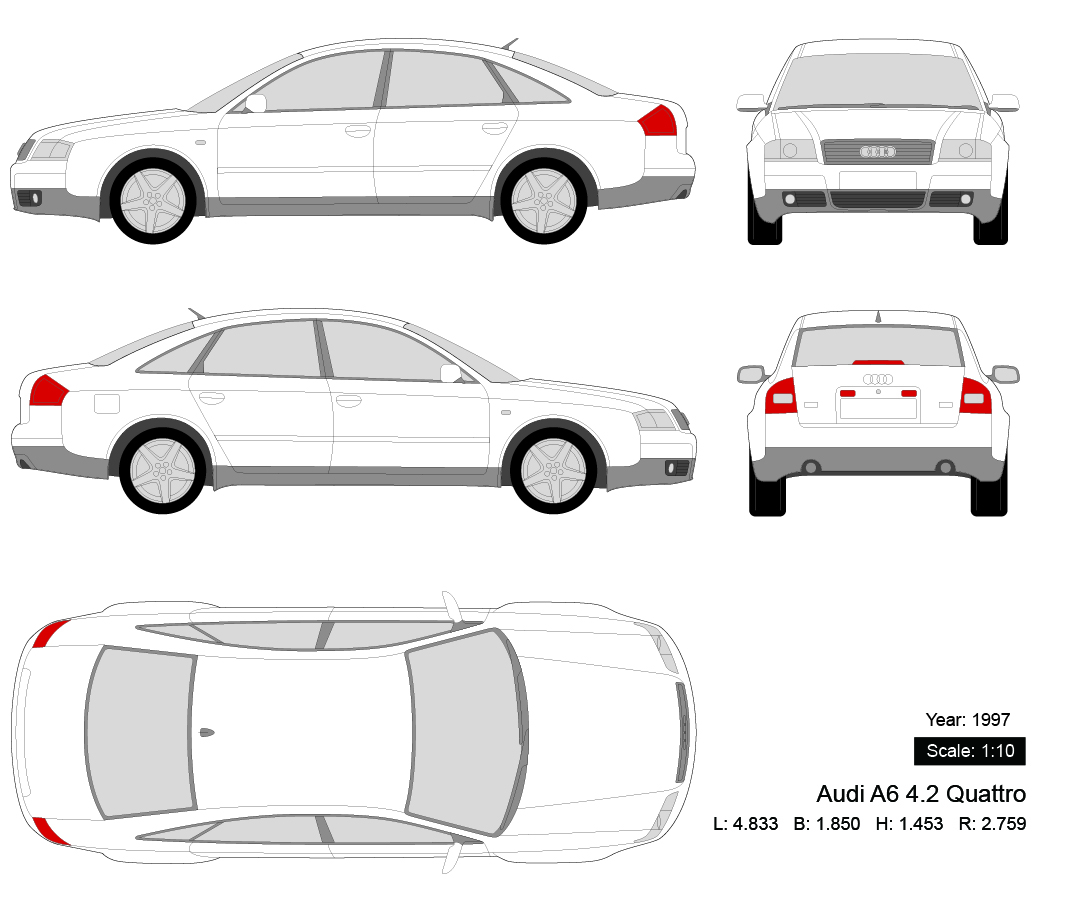 Year: 1997

Scale: 1:10

Audi A6 4.2 Quattro

L: 4.833 B: 1.850 H: 1.453 R: 2.759