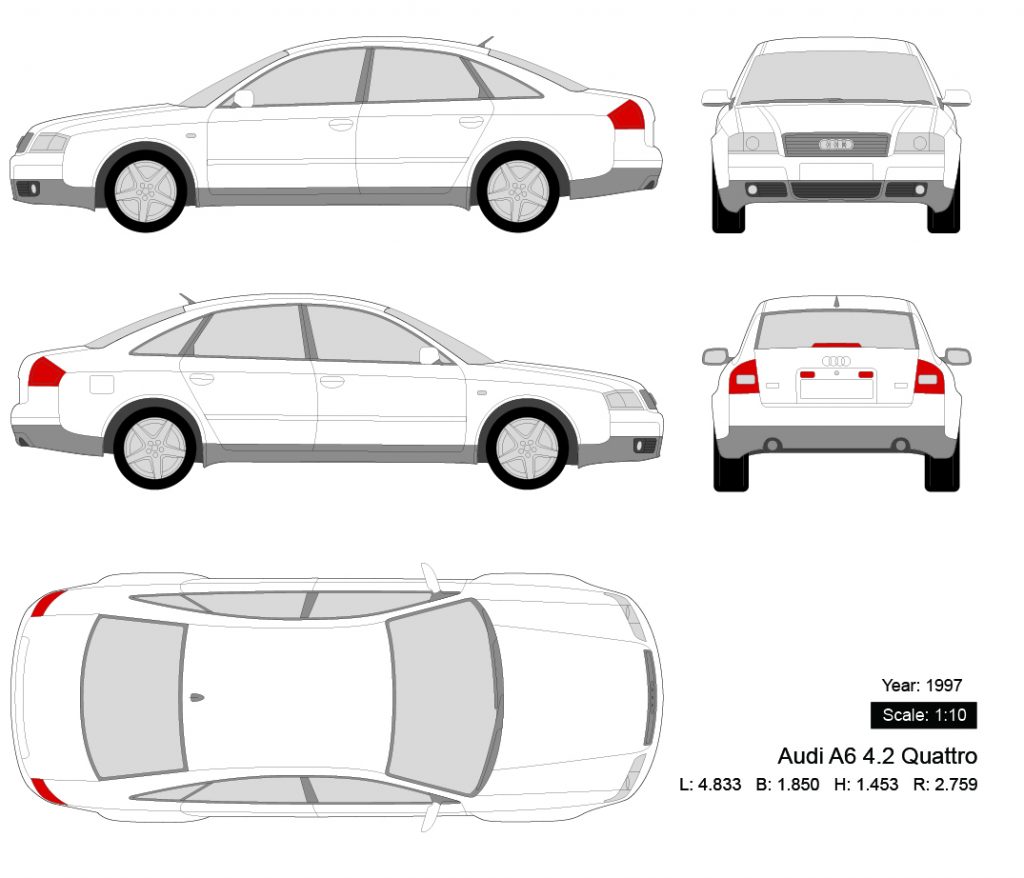 Year: 1997

Scale: 1:10

Audi A6 4.2 Quattro

L: 4.833 B: 1.850 H: 1.453 R: 2.759