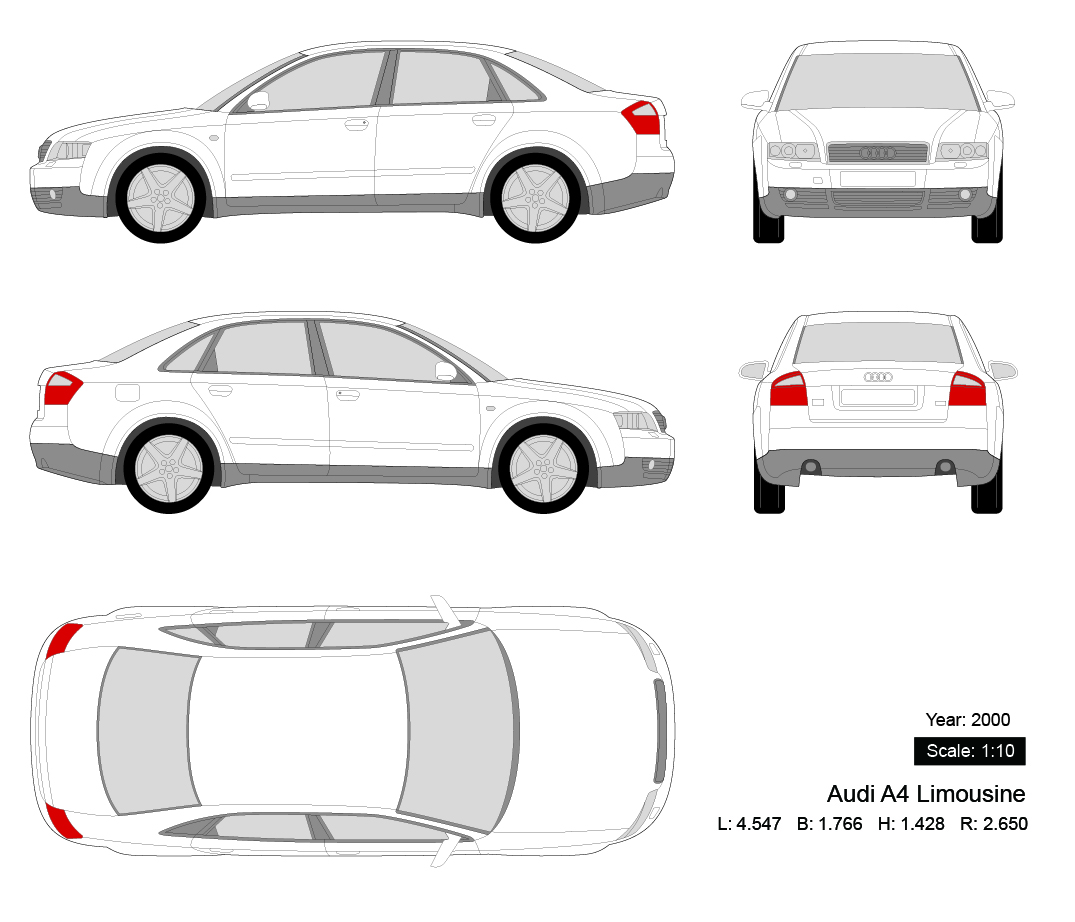 Year: 2000

Scale: 1:10

Audi A4 Limousine

L: 4.547 B: 1.766 H: 1.428 R: 2.650