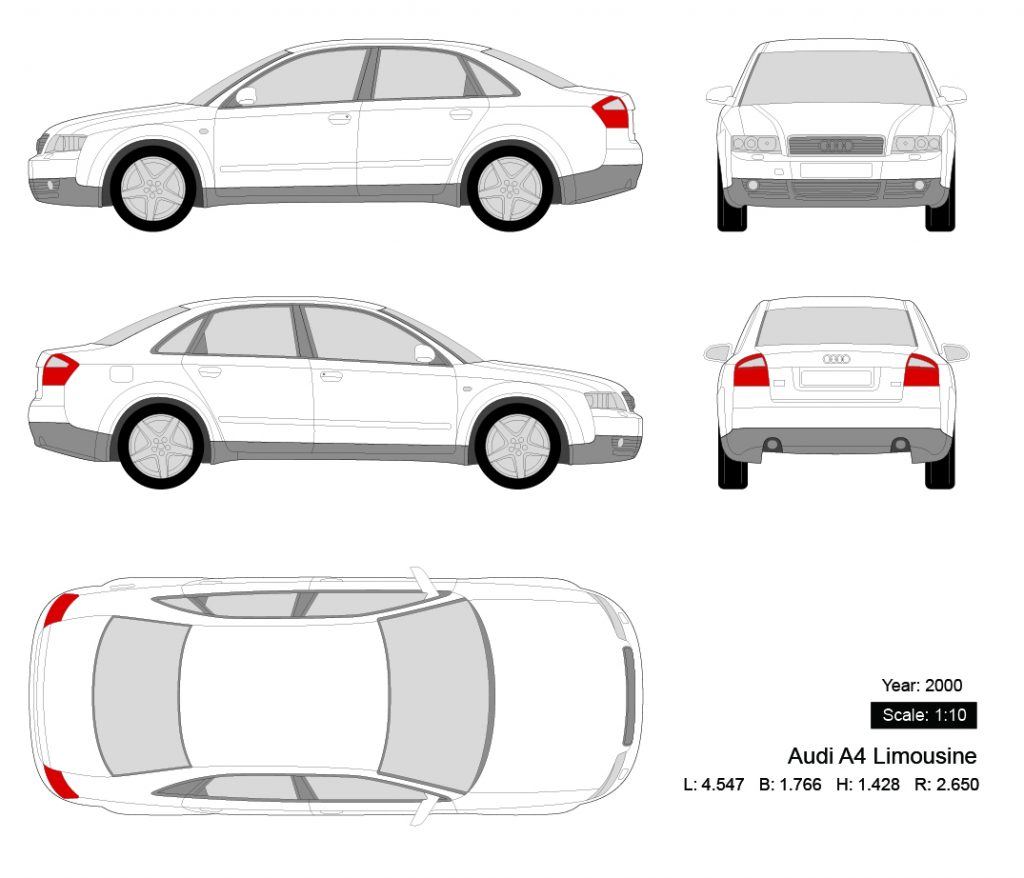 Year: 2000

Scale: 1:10

Audi A4 Limousine

L: 4.547 B: 1.766 H: 1.428 R: 2.650