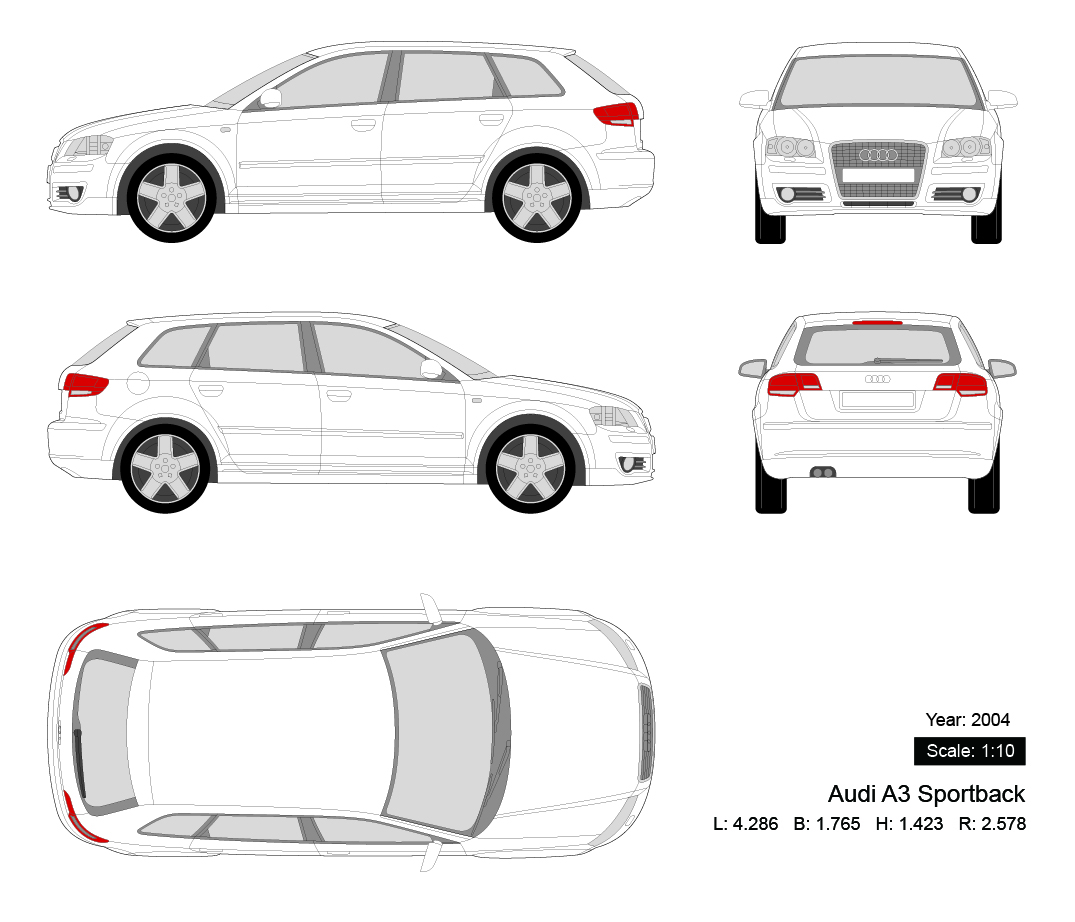 Year: 2004

Scale: 1:10

Audi A3 Sportback

L: 4.286 B: 1.765 H: 1.423 R: 2.578