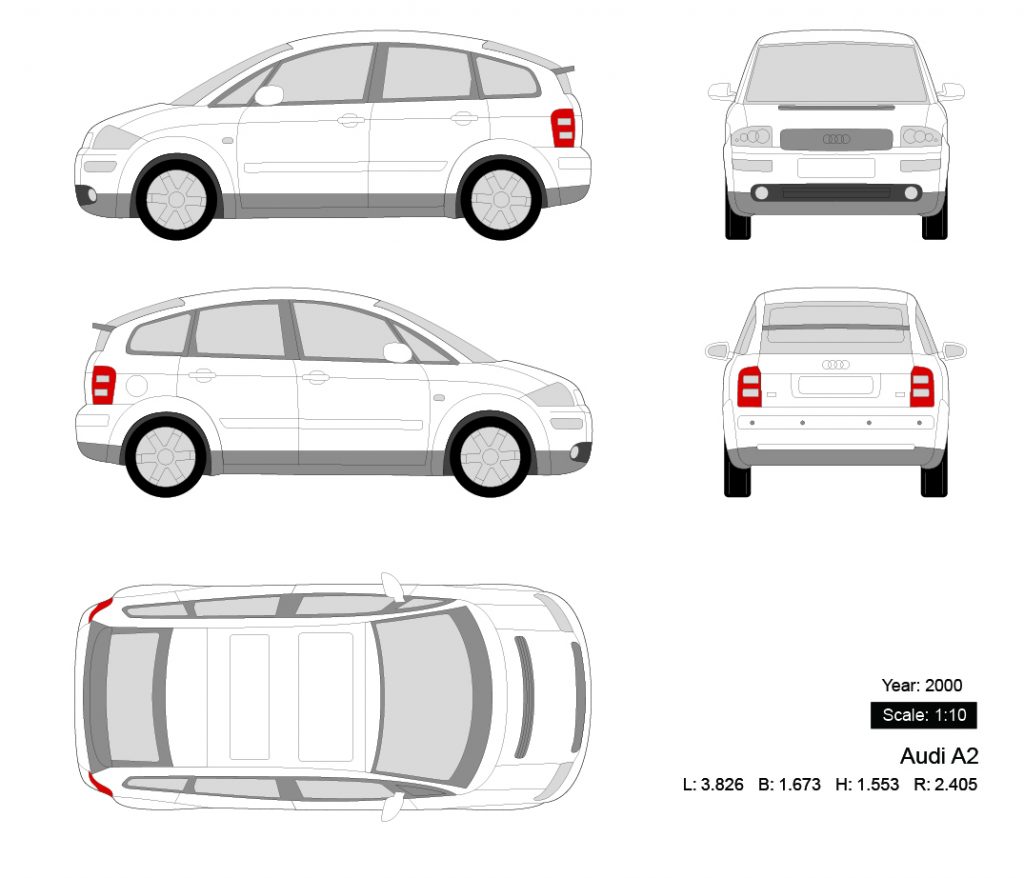 Year: 2000

Scale: 1:10

Audi A2

L: 3.826 B: 1.673 H: 1.553 R: 2.405