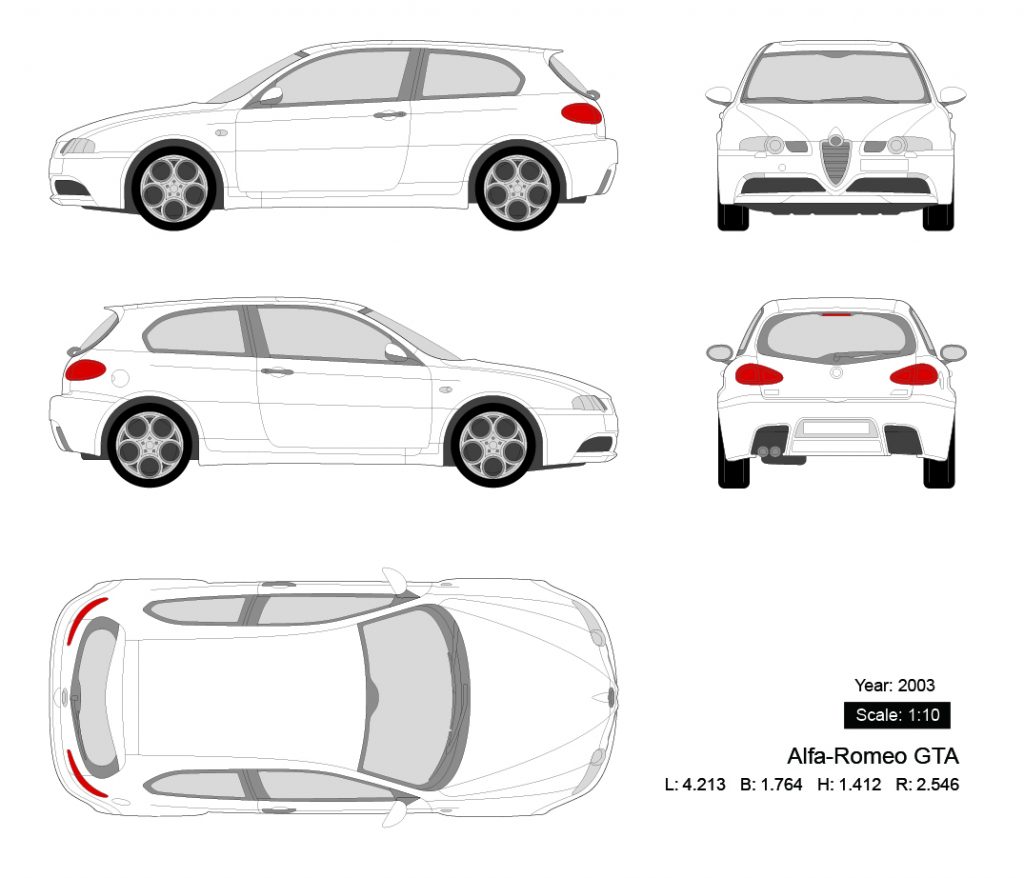 Year: 2003

Scale: 1:10

Alfa-Romeo GTA

L: 4.213 B: 1.764 H: 1.412 R: 2.546