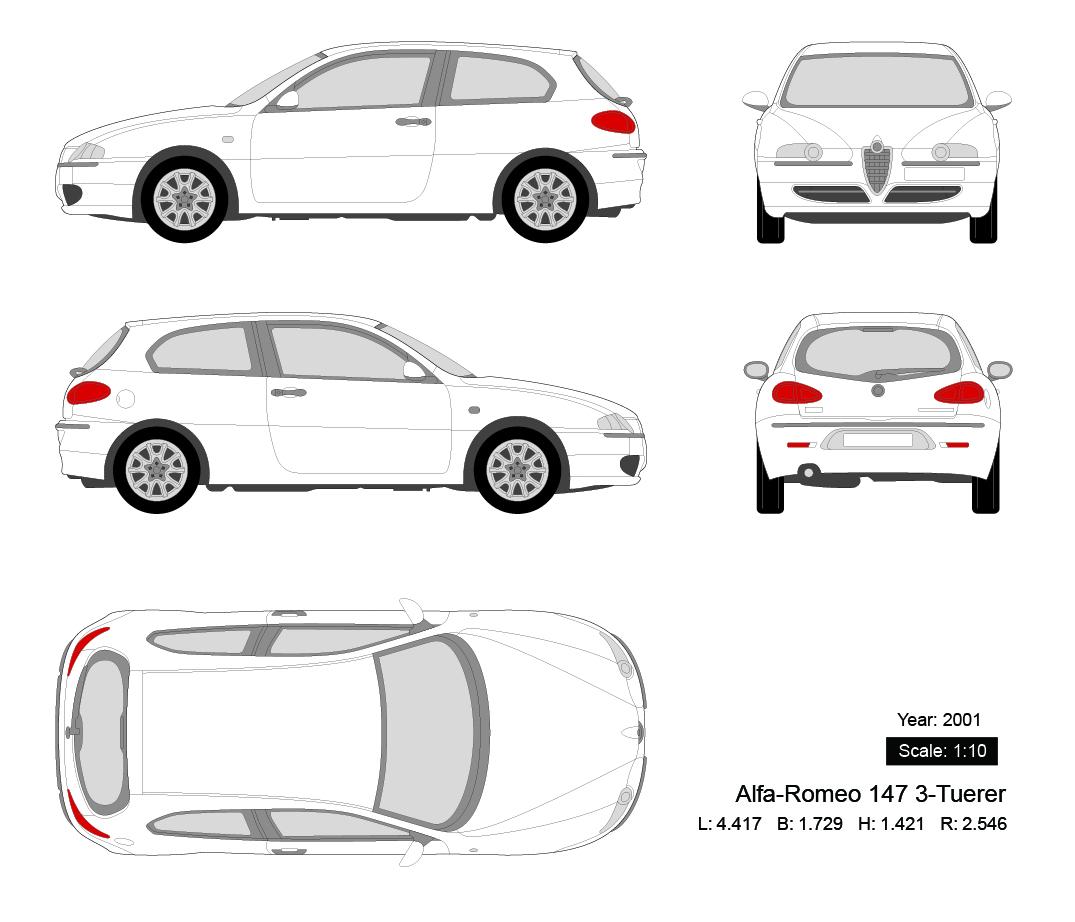 Year: 2001

Scale: 1:10

Alfa-Romeo 147 3-Tuerer

L: 4.417 B: 1.729 H: 1.421 R: 2.546