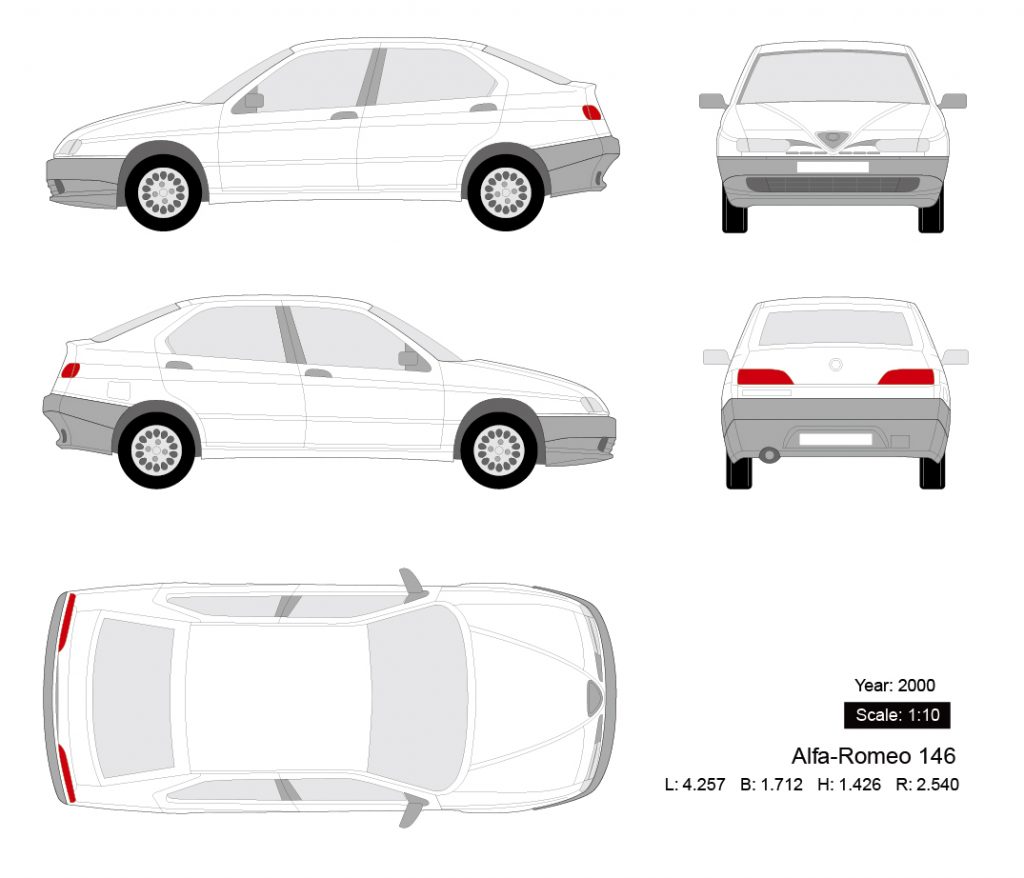 Year: 2000

Scale: 1:10

Alfa-Romeo 146

L: 4.257 B: 1.712 H: 1.426 R: 2.540