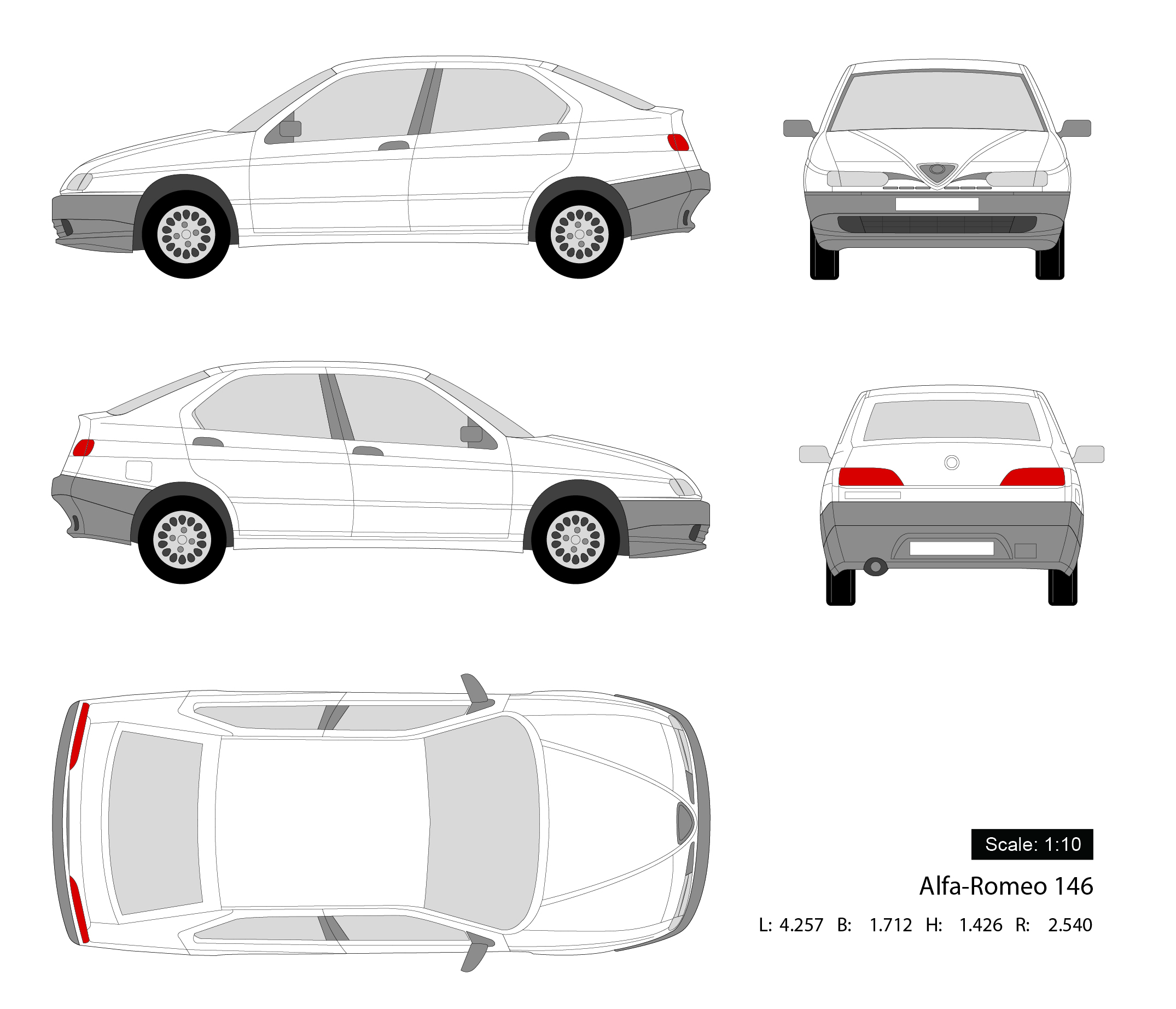 Scale: 1:10

Alfa-Romeo 146

L: 4.257 B: 1.712 H: 1.426 R: 2.540