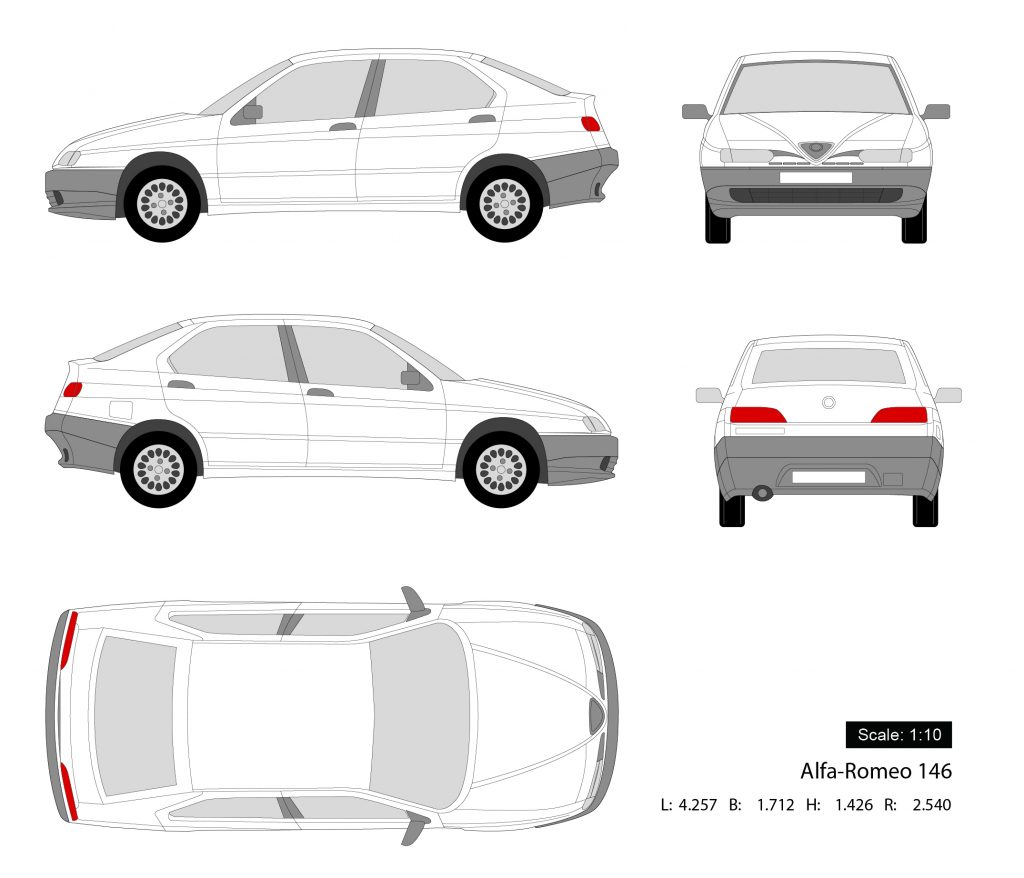 Scale: 1:10

Alfa-Romeo 146

L: 4.257 B: 1.712 H: 1.426 R: 2.540